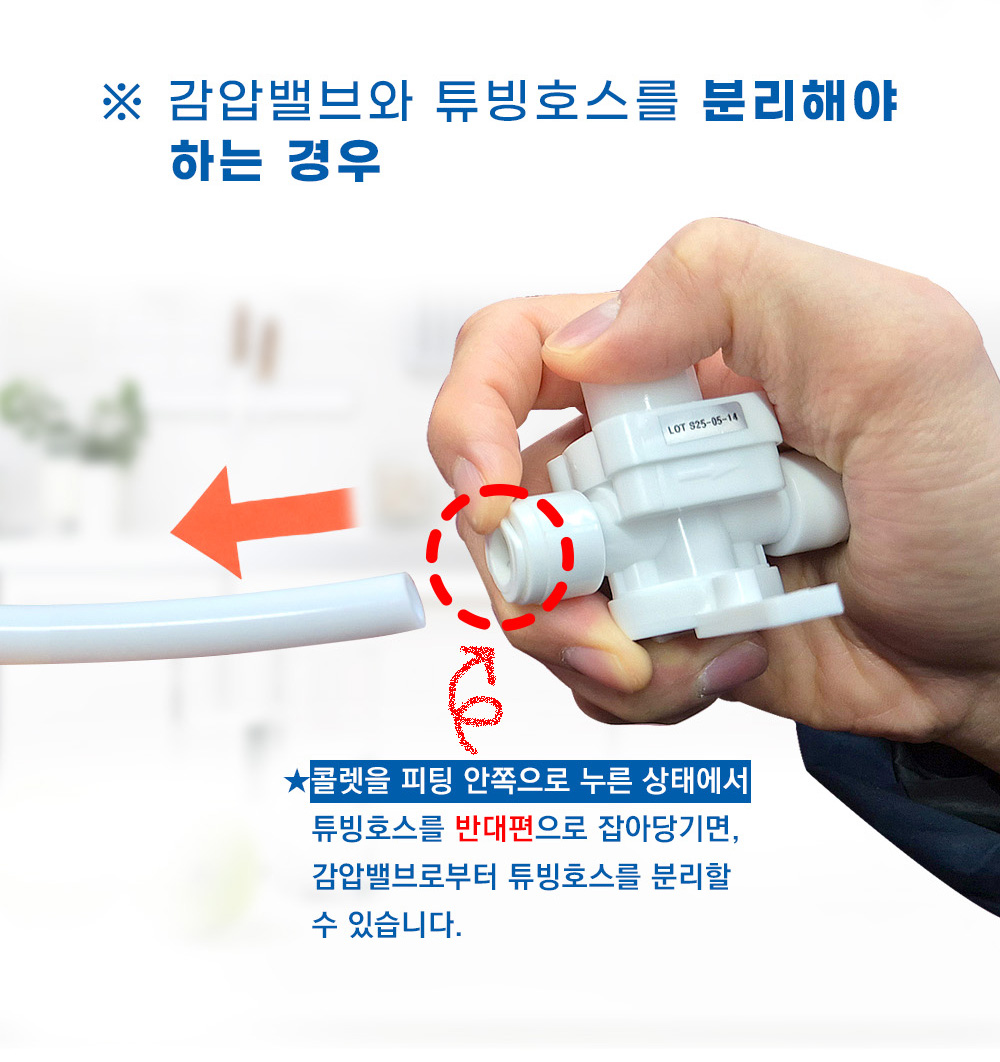 ※ 감압밸브와 튜빙호스를 분리해야 하는 경우

LOT S25-05-14

★콜렛을 피팅 안쪽으로 누른 상태에서 튜빙호스를 반대편으로 잡아당기면, 감압밸브로부터 튜빙호스를 분리할 수 있습니다.